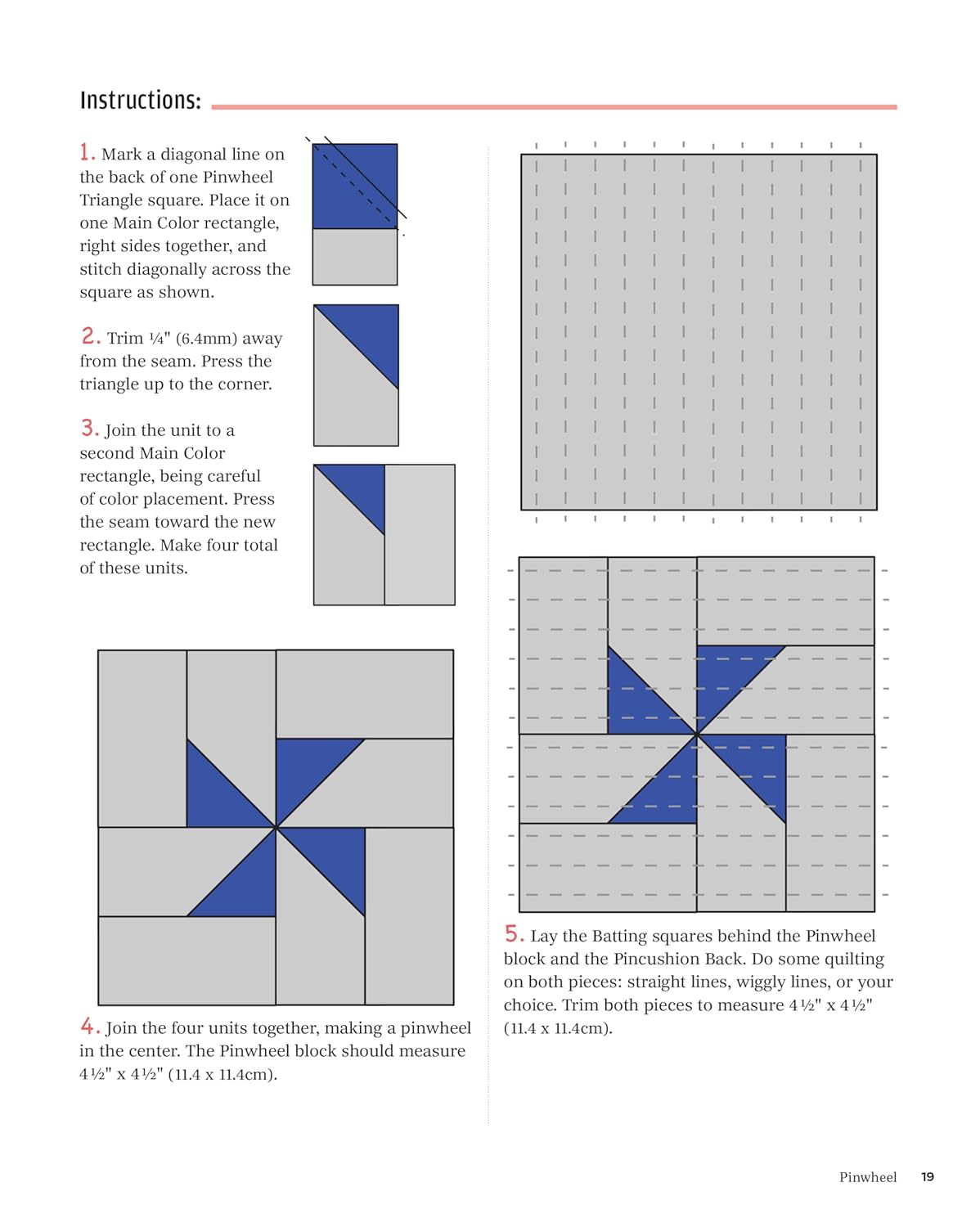 Instructions:

1. Mark a diagonal line on the back of one Pinwheel Triangle square. Place it on one Main Color rectangle, right sides together, and stitch diagonally across the square as shown.

2. Trim ¼" (6.4mm) away from the seam. Press the triangle up to the corner.

3. Join the unit to a second Main Color rectangle, being careful of color placement. Press the seam toward the new rectangle. Make four total of these units.

4. Join the four units together, making a pinwheel in the center. The Pinwheel block should measure 4½" x 4½" (11.4 x 11.4cm).

5. Lay the Batting squares behind the Pinwheel block and the Pincushion Back. Do some quilting on both pieces: straight lines, wiggly lines, or your choice. Trim both pieces to measure 4½" x 4½" (11.4 x 11.4cm).

Pinwheel 19