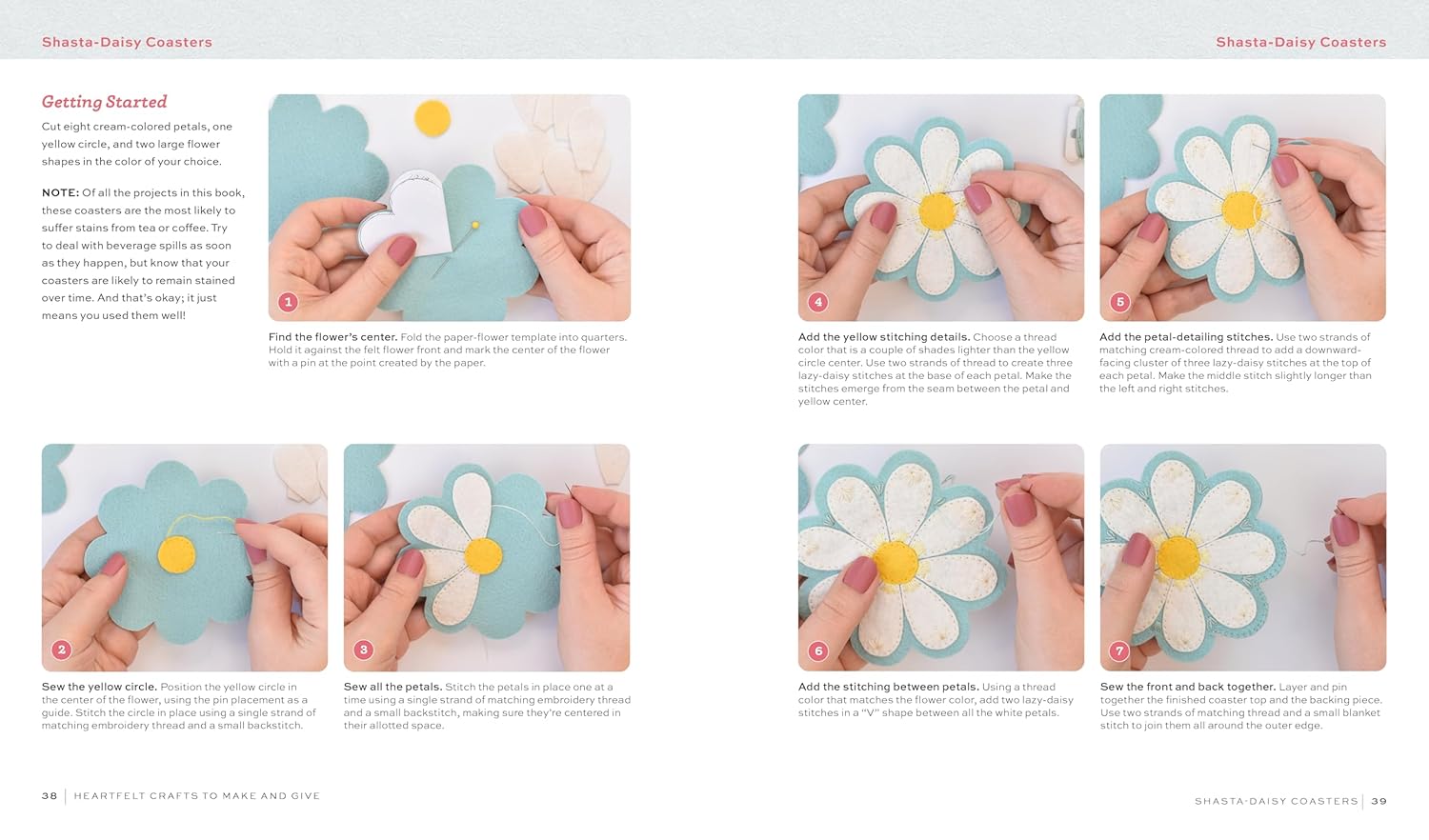 Shasta-Daisy Coasters

Getting Started

Cut eight cream-colored petals, one yellow circle, and two large flower shapes in the color of your choice.

NOTE: Of all the projects in this book, these coasters are the most likely to suffer stains from tea or coffee. Try to deal with beverage spills as soon as they happen, but know that your coasters are likely to remain stained over time. And that's okay; it just means you used them well!

1

Find the flower's center. Fold the paper-flower template into quarters. Hold it against the felt flower front and mark the center of the flower with a pin at the point created by the paper.

2

Sew the yellow circle. Position the yellow circle in the center of the flower, using the pin placement as a guide. Stitch the circle in place using a single strand of matching embroidery thread and a small backstitch.

3

Sew all the petals. Stitch the petals in place one at a time using a single strand of matching embroidery thread and a small backstitch, making sure they're centered in their allotted space.

38 | HEARTFELT CRAFTS TO MAKE AND GIVE

Shasta-Daisy Coasters

4

Add the yellow stitching details. Choose a thread color that is a couple of shades lighter than the yellow circle center. Use two strands of thread to create three lazy-daisy stitches at the base of each petal. Make the stitches emerge from the seam between the petal and yellow center.

5

Add the petal-detailing stitches. Use two strands of matching cream-colored thread to add a downward-facing cluster of three lazy-daisy stitches at the top of each petal. Make the middle stitch slightly longer than the left and right stitches.

6

Add the stitching between petals. Using a thread color that matches the flower color, add two lazy-daisy stitches in a "V" shape between all the white petals.

7

Sew the front and back together. Layer and pin together the finished coaster top and the backing piece. Use two strands of matching thread and a small blanket stitch to join them all around the outer edge.

SHASTA-DAISY COASTERS | 39