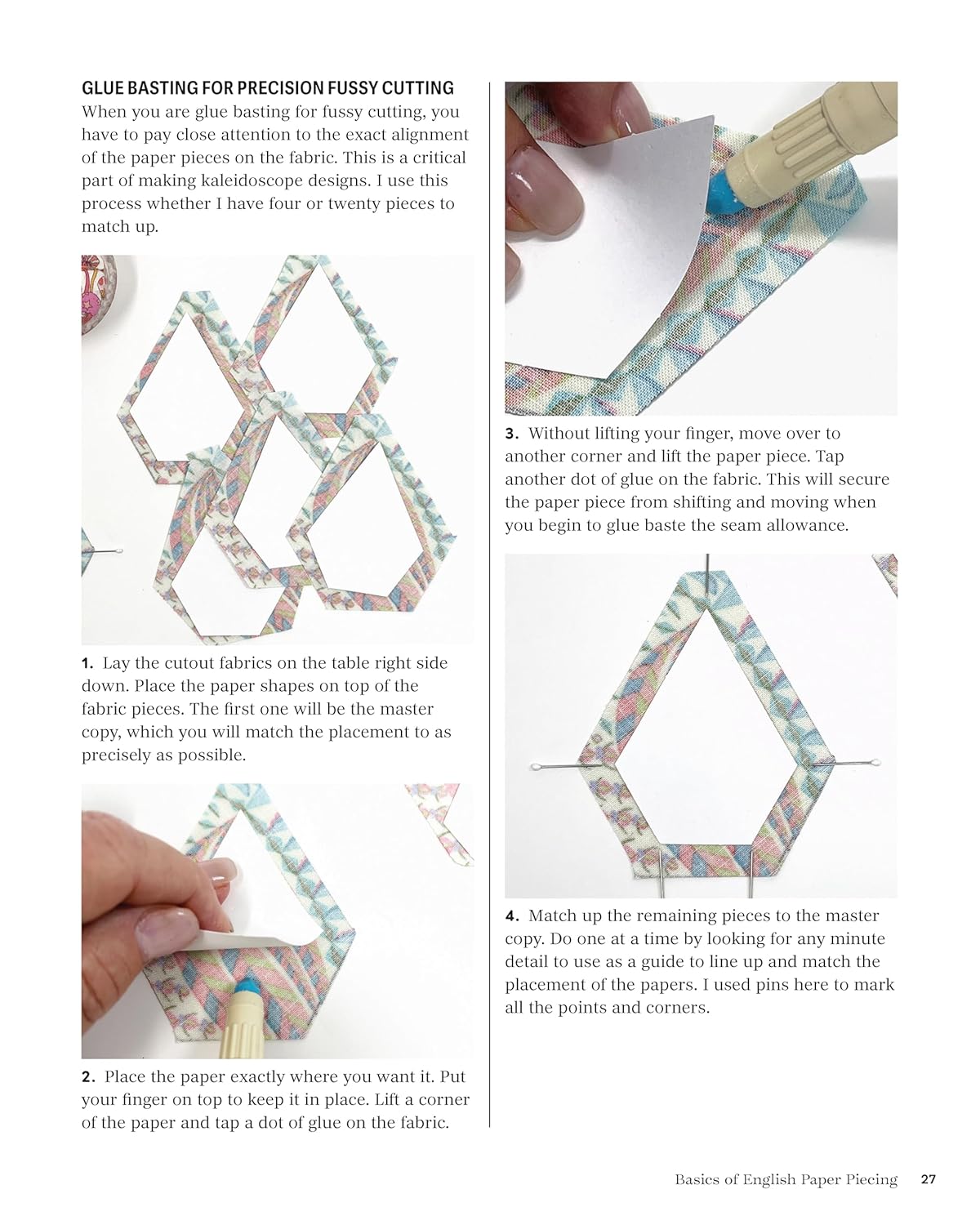 GLUE BASTING FOR PRECISION FUSSY CUTTING

When you are glue basting for fussy cutting, you have to pay close attention to the exact alignment of the paper pieces on the fabric. This is a critical part of making kaleidoscope designs. I use this process whether I have four or twenty pieces to match up.

1. Lay the cutout fabrics on the table right side down. Place the paper shapes on top of the fabric pieces. The first one will be the master copy, which you will match the placement to as precisely as possible.

2. Place the paper exactly where you want it. Put your finger on top to keep it in place. Lift a corner of the paper and tap a dot of glue on the fabric.

3. Without lifting your finger, move over to another corner and lift the paper piece. Tap another dot of glue on the fabric. This will secure the paper piece from shifting and moving when you begin to glue baste the seam allowance.

4. Match up the remaining pieces to the master copy. Do one at a time by looking for any minute detail to use as a guide to line up and match the placement of the papers. I used pins here to mark all the points and corners.

Basics of English Paper Piecing 27