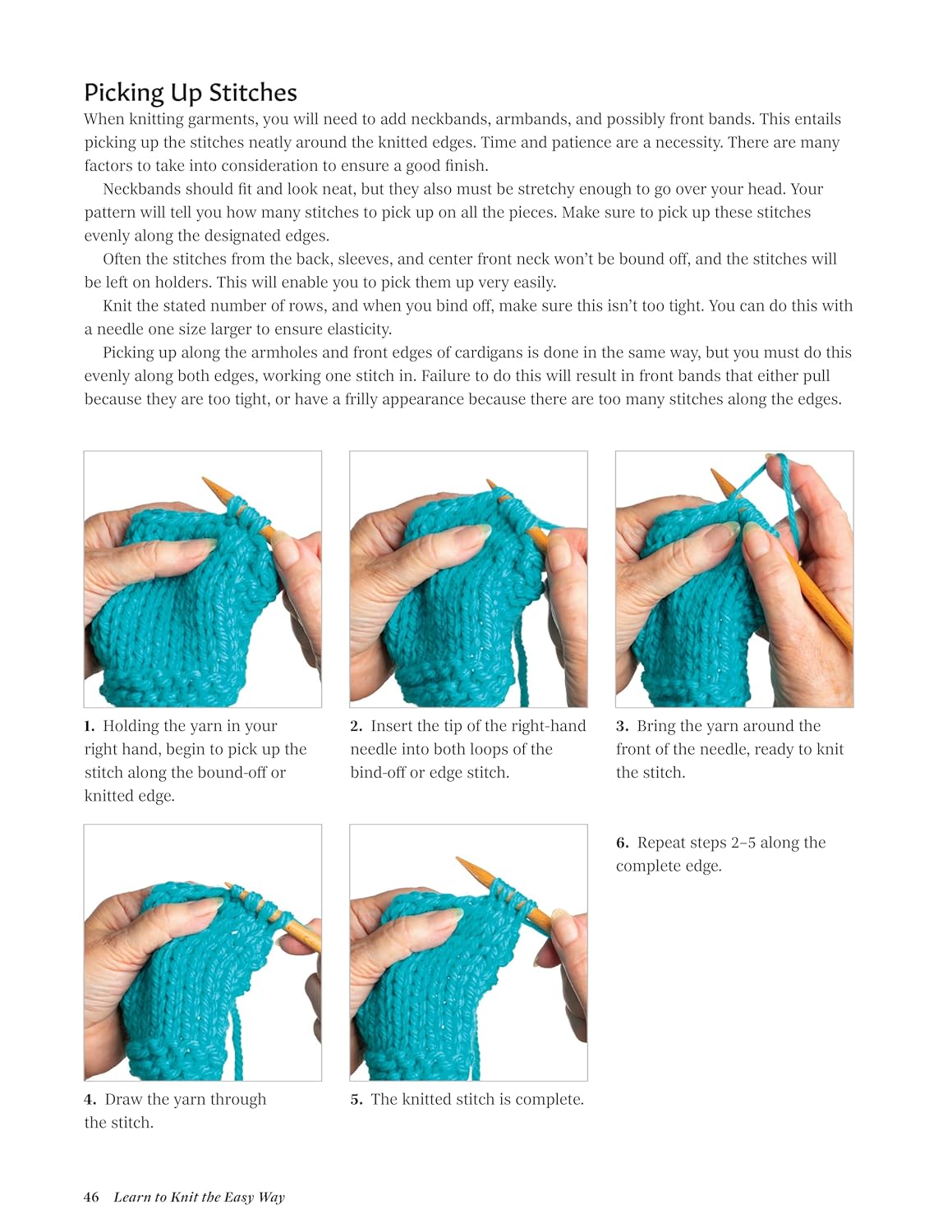 Picking Up Stitches

When knitting garments, you will need to add neckbands, armbands, and possibly front bands. This entails picking up the stitches neatly around the knitted edges. Time and patience are a necessity. There are many factors to take into consideration to ensure a good finish.

Neckbands should fit and look neat, but they also must be stretchy enough to go over your head. Your pattern will tell you how many stitches to pick up on all the pieces. Make sure to pick up these stitches evenly along the designated edges.

Often the stitches from the back, sleeves, and center front neck won't be bound off, and the stitches will be left on holders. This will enable you to pick them up very easily.

Knit the stated number of rows, and when you bind off, make sure this isn't too tight. You can do this with a needle one size larger to ensure elasticity.

Picking up along the armholes and front edges of cardigans is done in the same way, but you must do this evenly along both edges, working one stitch in. Failure to do this will result in front bands that either pull because they are too tight, or have a frilly appearance because there are too many stitches along the edges.

1. Holding the yarn in your right hand, begin to pick up the stitch along the bound-off or knitted edge.

2. Insert the tip of the right-hand needle into both loops of the bind-off or edge stitch.

3. Bring the yarn around the front of the needle, ready to knit the stitch.

4. Draw the yarn through the stitch.

5. The knitted stitch is complete.

6. Repeat steps 2–5 along the complete edge.

46 Learn to Knit the Easy Way