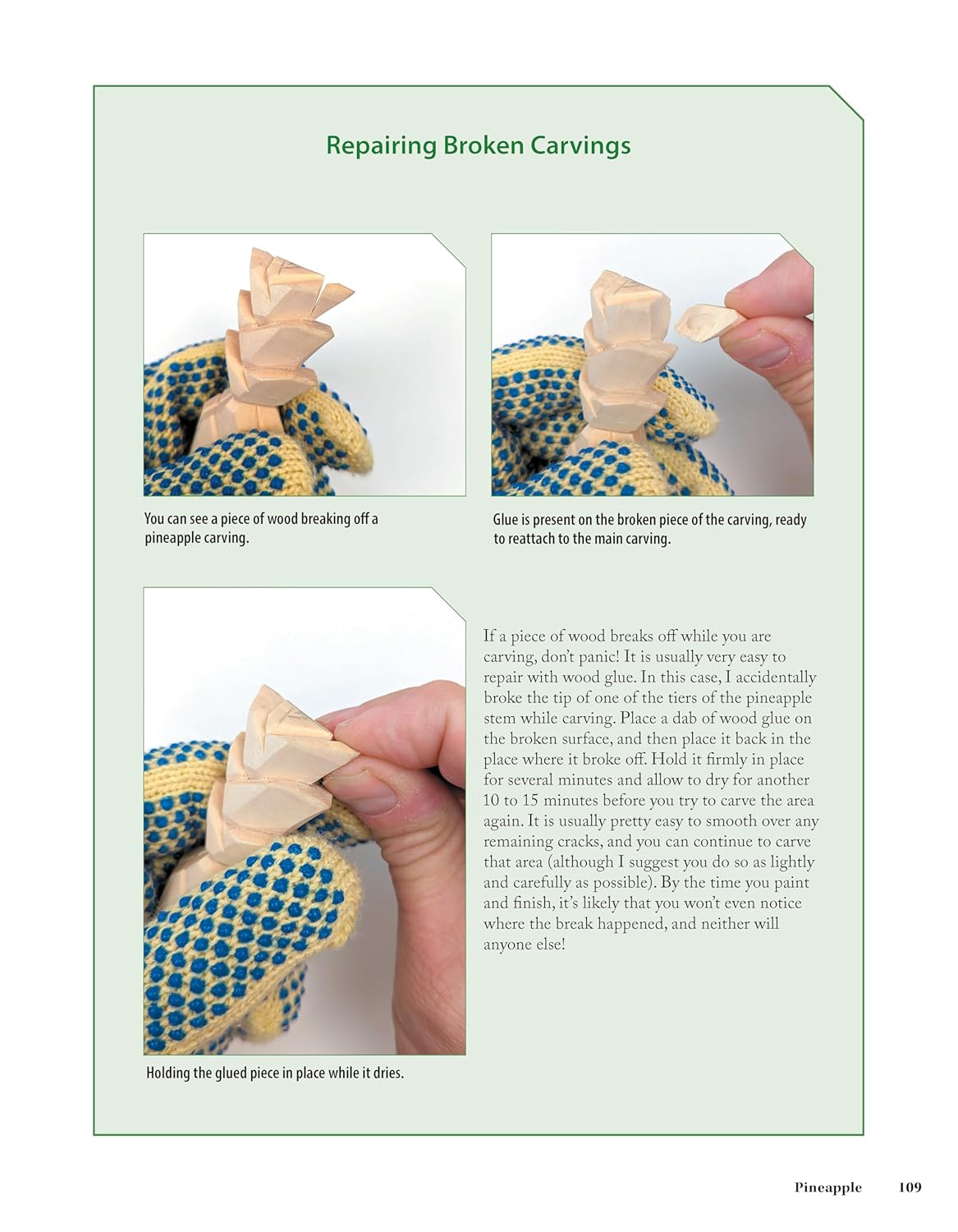 Repairing Broken Carvings

You can see a piece of wood breaking off a pineapple carving.

Glue is present on the broken piece of the carving, ready to reattach to the main carving.

Holding the glued piece in place while it dries.

If a piece of wood breaks off while you are carving, don't panic! It is usually very easy to repair with wood glue. In this case, I accidentally broke the tip of one of the tiers of the pineapple stem while carving. Place a dab of wood glue on the broken surface, and then place it back in the place where it broke off. Hold it firmly in place for several minutes and allow to dry for another 10 to 15 minutes before you try to carve the area again. It is usually pretty easy to smooth over any remaining cracks, and you can continue to carve that area (although I suggest you do so as lightly and carefully as possible). By the time you paint and finish, it's likely that you won't even notice where the break happened, and neither will anyone else!

Pineapple 109