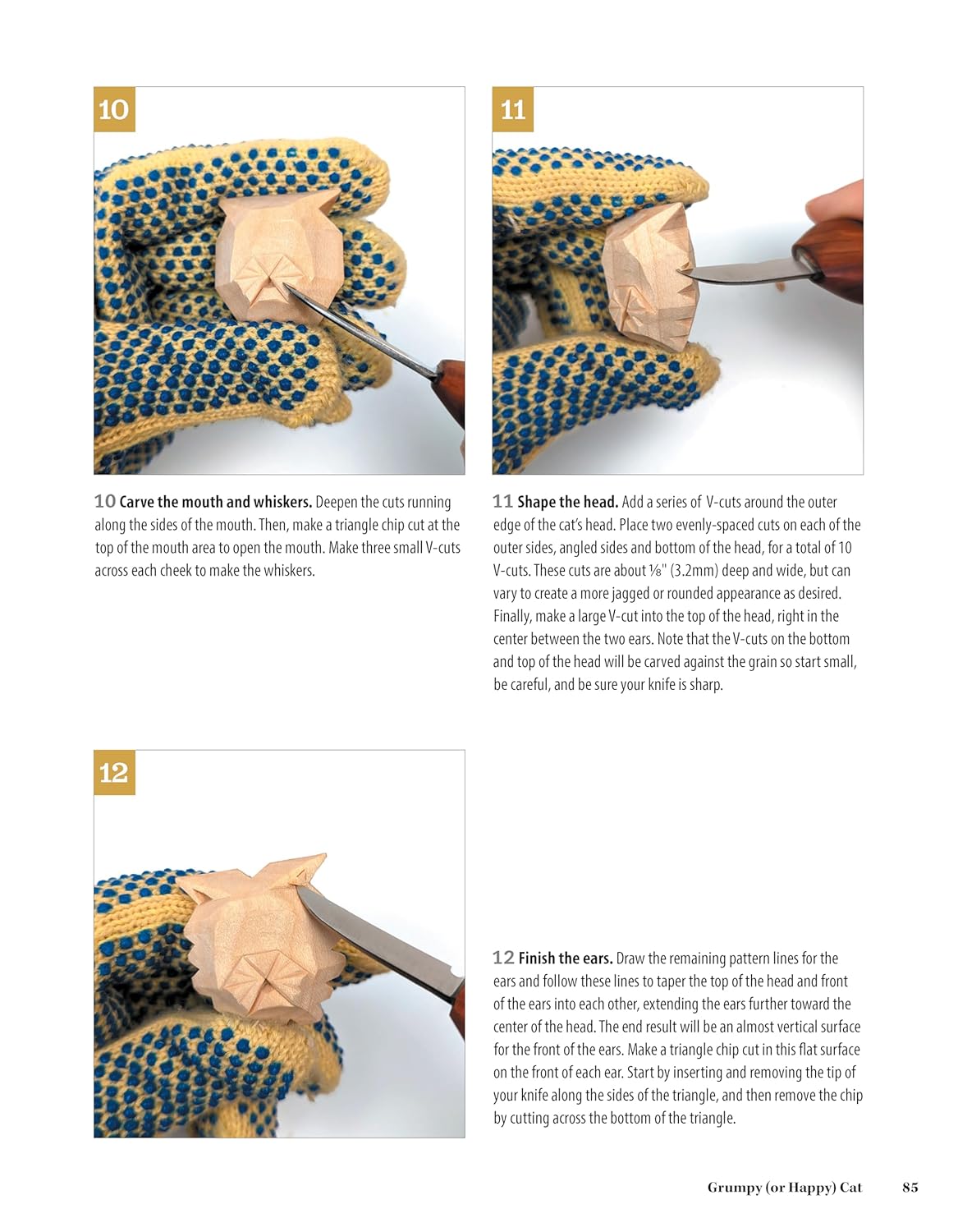 10

11

10 Carve the mouth and whiskers. Deepen the cuts running along the sides of the mouth. Then, make a triangle chip cut at the top of the mouth area to open the mouth. Make three small V-cuts across each cheek to make the whiskers.

11 Shape the head. Add a series of V-cuts around the outer edge of the cat's head. Place two evenly-spaced cuts on each of the outer sides, angled sides and bottom of the head, for a total of 10 V-cuts. These cuts are about ⅛" (3.2mm) deep and wide, but can vary to create a more jagged or rounded appearance as desired. Finally, make a large V-cut into the top of the head, right in the center between the two ears. Note that the V-cuts on the bottom and top of the head will be carved against the grain so start small, be careful, and be sure your knife is sharp.

12

12 Finish the ears. Draw the remaining pattern lines for the ears and follow these lines to taper the top of the head and front of the ears into each other, extending the ears further toward the center of the head. The end result will be an almost vertical surface for the front of the ears. Make a triangle chip cut in this flat surface on the front of each ear. Start by inserting and removing the tip of your knife along the sides of the triangle, and then remove the chip by cutting across the bottom of the triangle.

Grumpy (or Happy) Cat 85