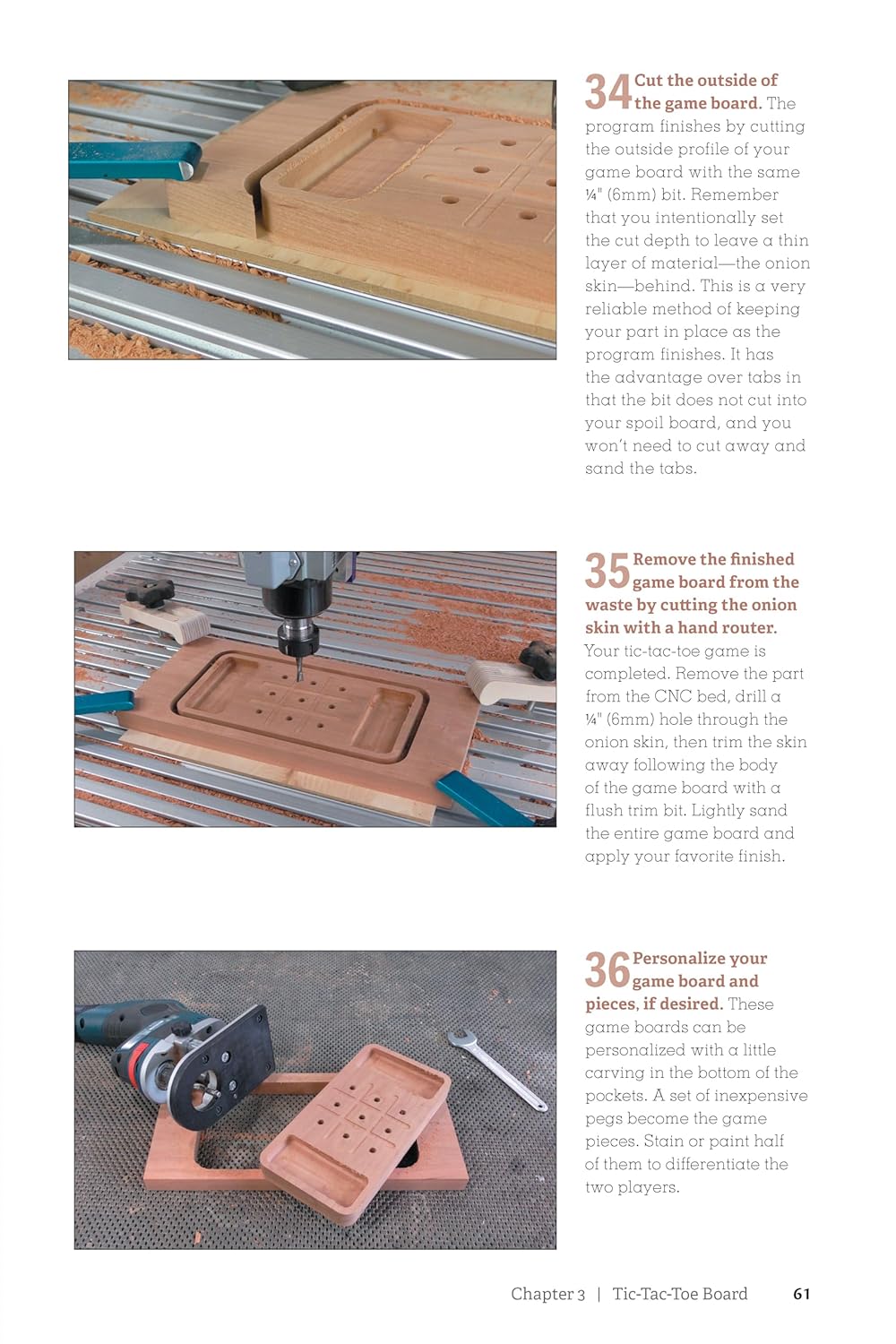 34 Cut the outside of the game board. The program finishes by cutting the outside profile of your game board with the same ¼" (6mm) bit. Remember that you intentionally set the cut depth to leave a thin layer of material—the onion skin—behind. This is a very reliable method of keeping your part in place as the program finishes. It has the advantage over tabs in that the bit does not cut into your spoil board, and you won't need to cut away and sand the tabs.

35 Remove the finished game board from the waste by cutting the onion skin with a hand router. Your tic-tac-toe game is completed. Remove the part from the CNC bed, drill a ¼" (6mm) hole through the onion skin, then trim the skin away following the body of the game board with a flush trim bit. Lightly sand the entire game board and apply your favorite finish.

36 Personalize your game board and pieces, if desired. These game boards can be personalized with a little carving in the bottom of the pockets. A set of inexpensive pegs become the game pieces. Stain or paint half of them to differentiate the two players.

Chapter 3 | Tic-Tac-Toe Board 61