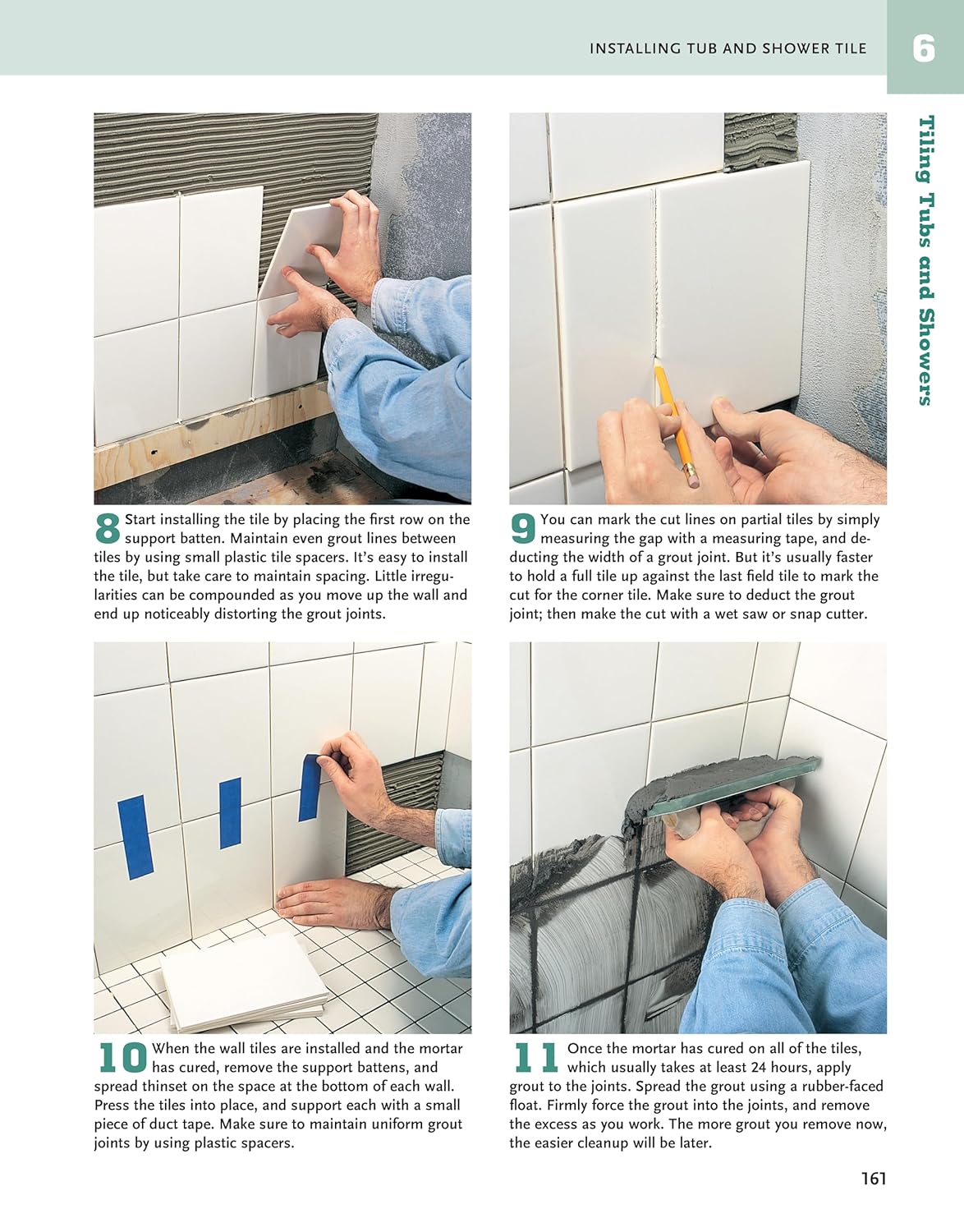 INSTALLING TUB AND SHOWER TILE

6

Tiling Tubs and Showers

8 Start installing the tile by placing the first row on the support batten. Maintain even grout lines between tiles by using small plastic tile spacers. It's easy to install the tile, but take care to maintain spacing. Little irregularities can be compounded as you move up the wall and end up noticeably distorting the grout joints.

9 You can mark the cut lines on partial tiles by simply measuring the gap with a measuring tape, and deducting the width of a grout joint. But it's usually faster to hold a full tile up against the last field tile to mark the cut for the corner tile. Make sure to deduct the grout joint; then make the cut with a wet saw or snap cutter.

10 When the wall tiles are installed and the mortar has cured, remove the support battens, and spread thinset on the space at the bottom of each wall. Press the tiles into place, and support each with a small piece of duct tape. Make sure to maintain uniform grout joints by using plastic spacers.

11 Once the mortar has cured on all of the tiles, which usually takes at least 24 hours, apply grout to the joints. Spread the grout using a rubber-faced float. Firmly force the grout into the joints, and remove the excess as you work. The more grout you remove now, the easier cleanup will be later.

161