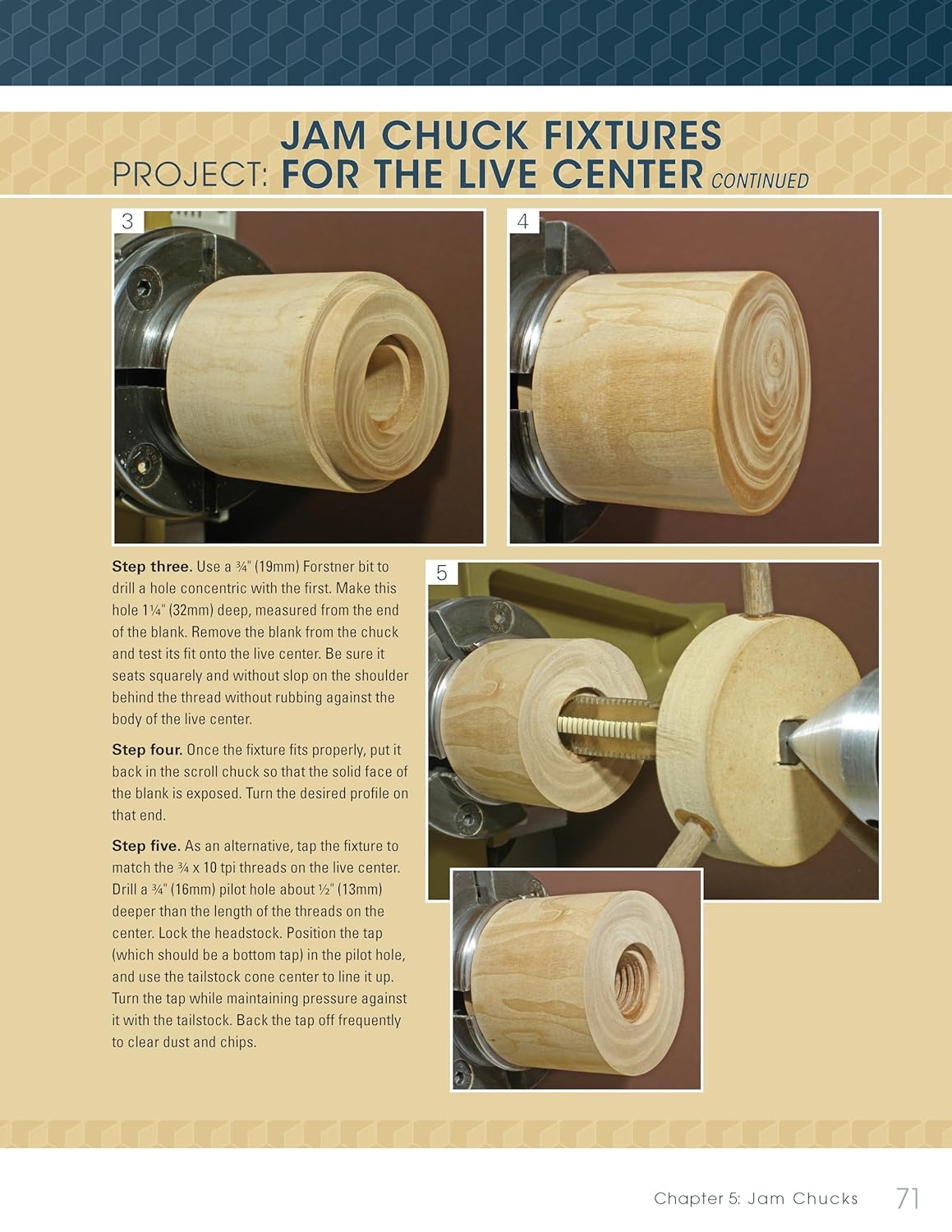 JAM CHUCK FIXTURES
PROJECT: FOR THE LIVE CENTER CONTINUED

3

4

Step three. Use a ¾" (19mm) Forstner bit to drill a hole concentric with the first. Make this hole 1¼" (32mm) deep, measured from the end of the blank. Remove the blank from the chuck and test its fit onto the live center. Be sure it seats squarely and without slop on the shoulder behind the thread without rubbing against the body of the live center.

Step four. Once the fixture fits properly, put it back in the scroll chuck so that the solid face of the blank is exposed. Turn the desired profile on that end.

Step five. As an alternative, tap the fixture to match the ¾ x 10 tpi threads on the live center. Drill a ¾" (16mm) pilot hole about ½" (13mm) deeper than the length of the threads on the center. Lock the headstock. Position the tap (which should be a bottom tap) in the pilot hole, and use the tailstock cone center to line it up. Turn the tap while maintaining pressure against it with the tailstock. Back the tap off frequently to clear dust and chips.

5

Chapter 5: Jam Chucks 71