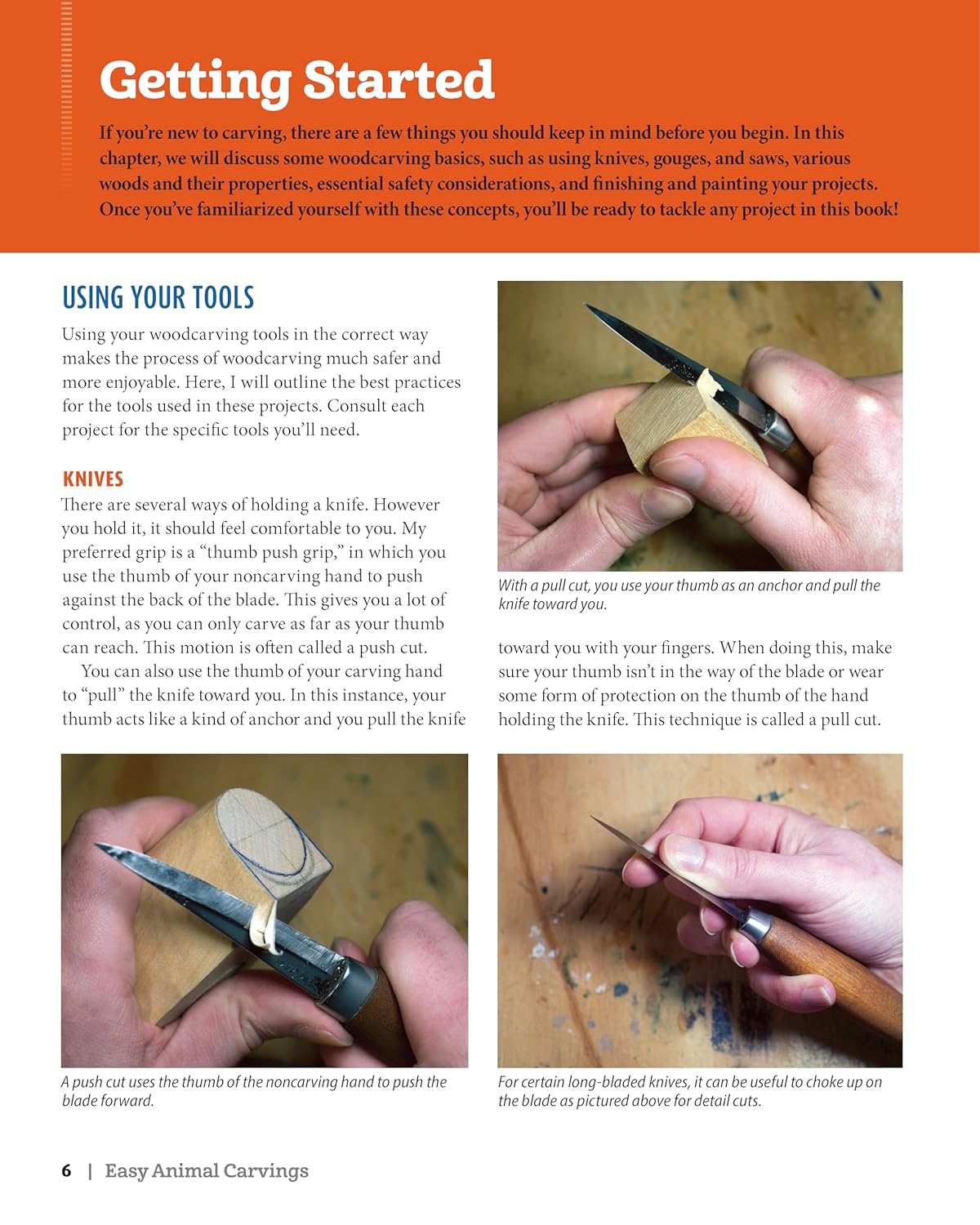 Getting Started

If you're new to carving, there are a few things you should keep in mind before you begin. In this chapter, we will discuss some woodcarving basics, such as using knives, gouges, and saws, various woods and their properties, essential safety considerations, and finishing and painting your projects. Once you've familiarized yourself with these concepts, you'll be ready to tackle any project in this book!

USING YOUR TOOLS

Using your woodcarving tools in the correct way makes the process of woodcarving much safer and more enjoyable. Here, I will outline the best practices for the tools used in these projects. Consult each project for the specific tools you'll need.

KNIVES

There are several ways of holding a knife. However you hold it, it should feel comfortable to you. My preferred grip is a "thumb push grip," in which you use the thumb of your noncarving hand to push against the back of the blade. This gives you a lot of control, as you can only carve as far as your thumb can reach. This motion is often called a push cut.

You can also use the thumb of your carving hand to "pull" the knife toward you. In this instance, your thumb acts like a kind of anchor and you pull the knife toward you with your fingers. When doing this, make sure your thumb isn't in the way of the blade or wear some form of protection on the thumb of the hand holding the knife. This technique is called a pull cut.

With a pull cut, you use your thumb as an anchor and pull the knife toward you.

A push cut uses the thumb of the noncarving hand to push the blade forward.

For certain long-bladed knives, it can be useful to choke up on the blade as pictured above for detail cuts.

6 | Easy Animal Carvings